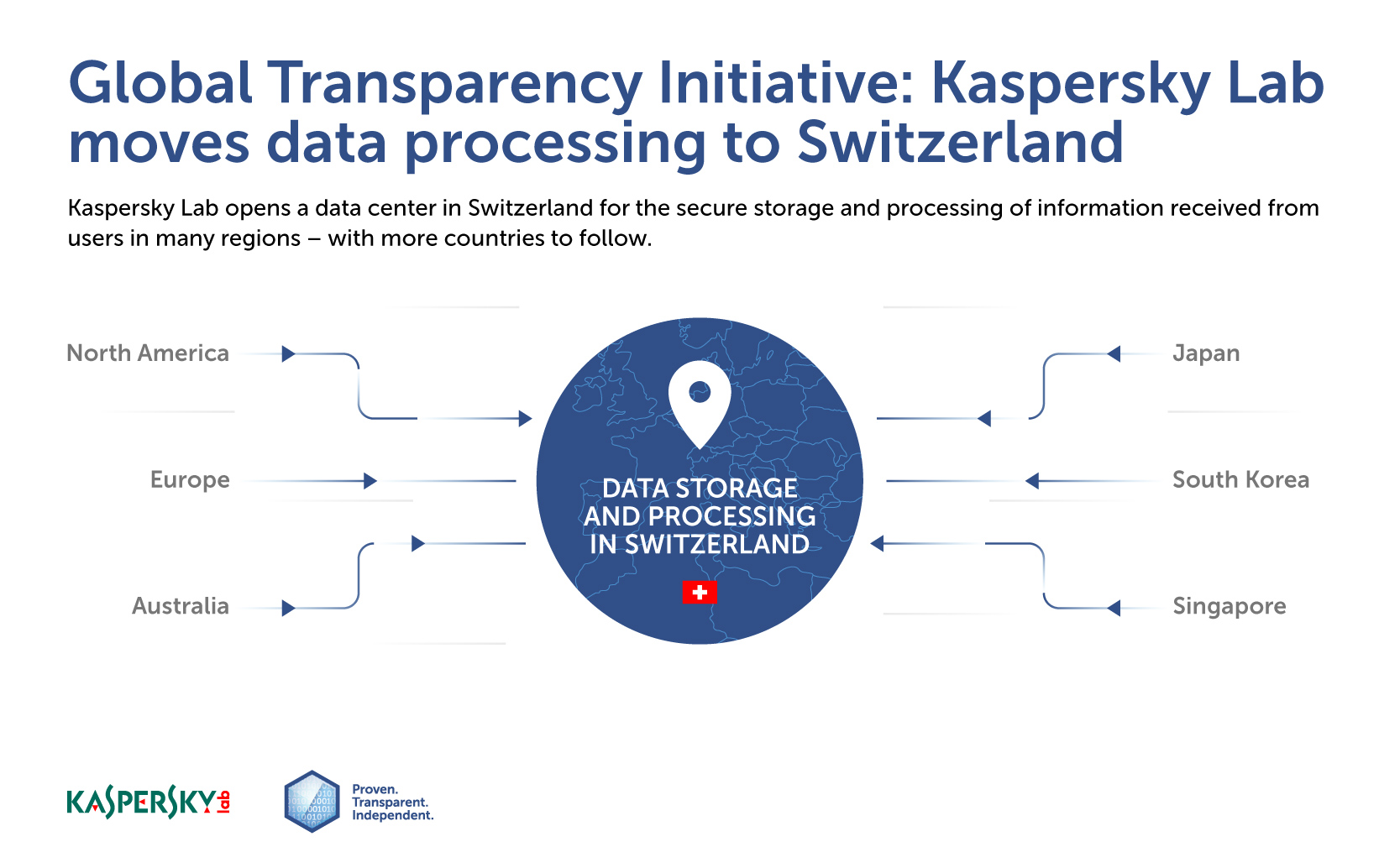 Global Transparency Initiative: Kaspersky Lab moves data processing to Switzerland

Kaspersky Lab opens a data center in Switzerland for the secure storage and processing of information received from users in many regions – with more countries to follow.

North America

Europe

Australia

DATA STORAGE AND PROCESSING IN SWITZERLAND

Japan

South Korea

Singapore

KASPERSKY lab

Proven.
Transparent.
Independent.