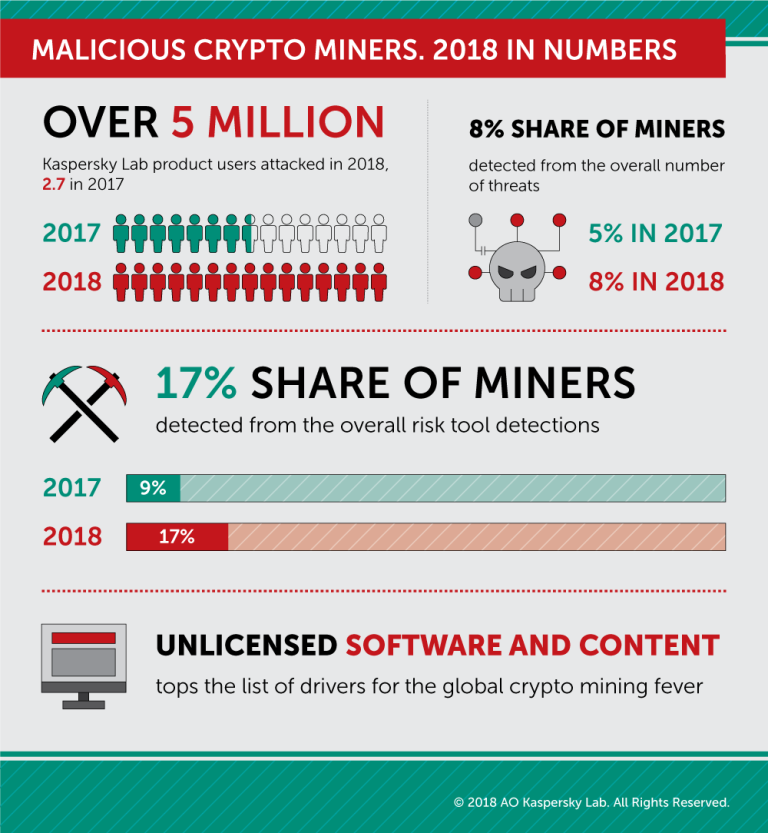 MALICIOUS CRYPTO MINERS. 2018 IN NUMBERS

OVER 5 MILLION

Kaspersky Lab product users attacked in 2018, 2.7 in 2017

2017

2018

8% SHARE OF MINERS

detected from the overall number of threats

5% IN 2017

8% IN 2018

17% SHARE OF MINERS

detected from the overall risk tool detections

2017 9%

2018 17%

UNLICENSED SOFTWARE AND CONTENT

tops the list of drivers for the global crypto mining fever

© 2018 AO Kaspersky Lab. All Rights Reserved.