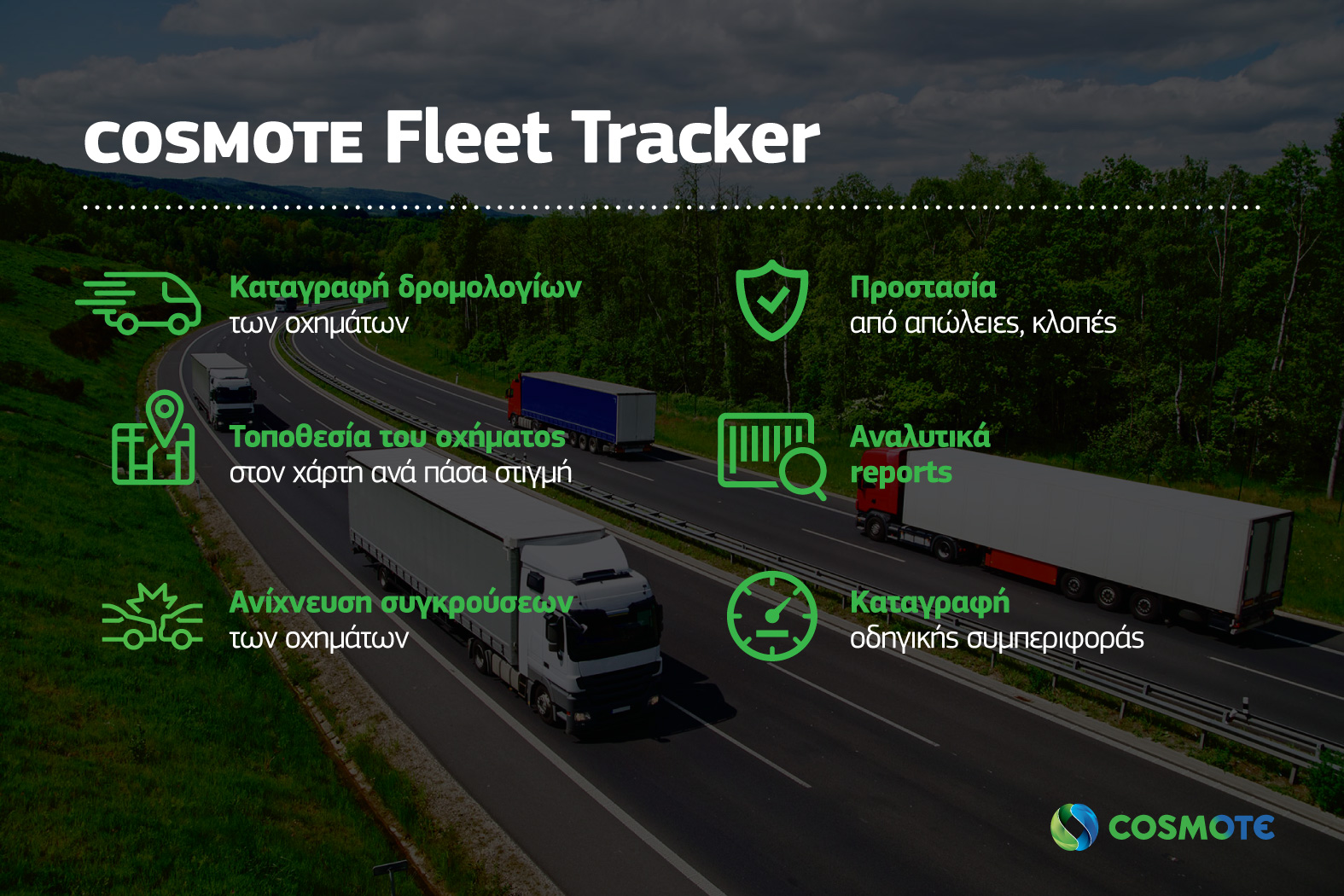 COSMOTE Fleet Tracker

Καταγραφή δρομολογίων των οχημάτων

Τοποθεσία του οχήματος στον χάρτη ανά πάσα στιγμή

Ανίχνευση συγκρούσεων των οχημάτων

Προστασία από απώλειες, κλοπές

Αναλυτικά reports

Καταγραφή οδηγικής συμπεριφοράς

COSMOTE