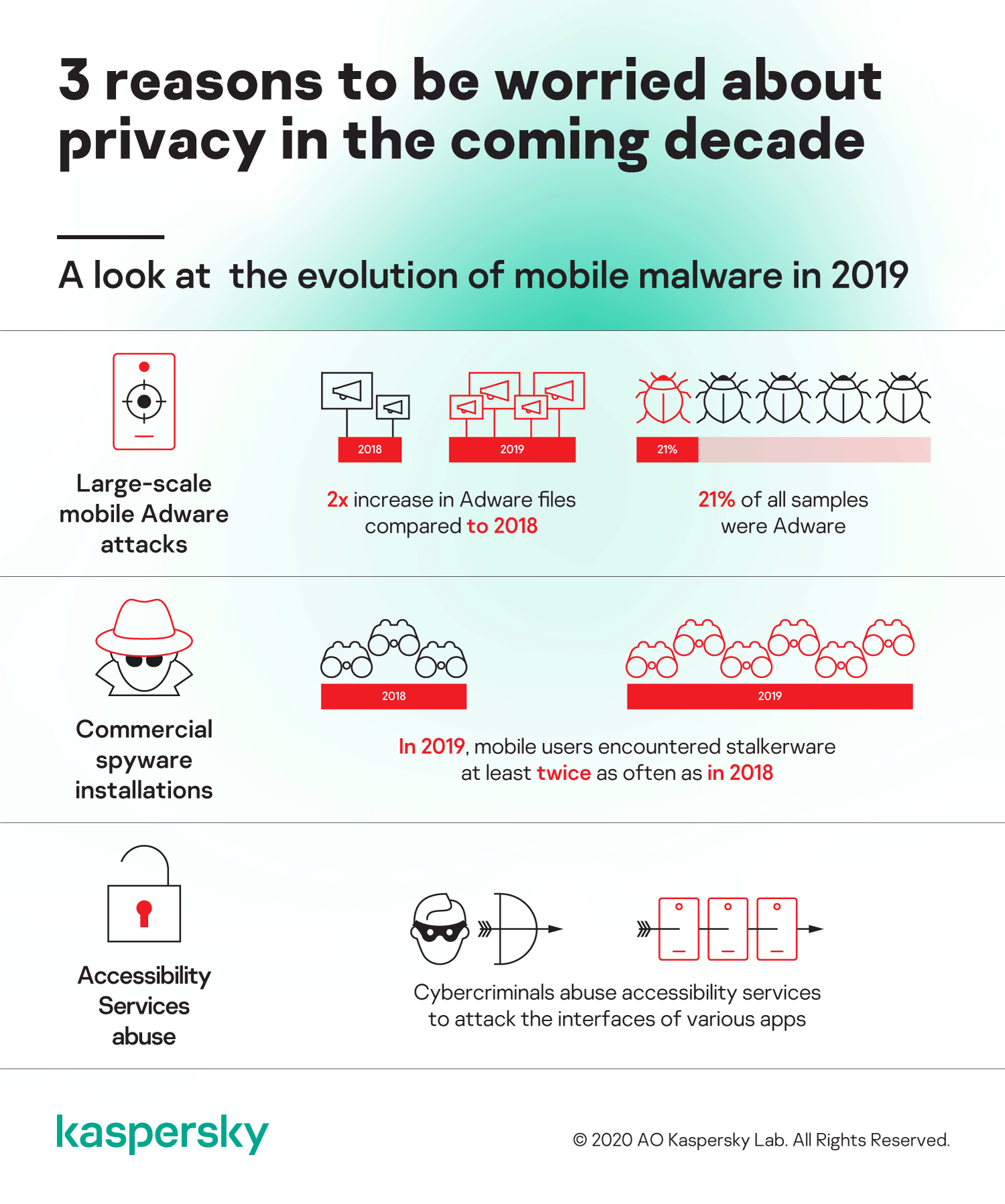 3 reasons to be worried about privacy in the coming decade

A look at the evolution of mobile malware in 2019

Large-scale mobile Adware attacks

2018

2019

2x increase in Adware files compared to 2018

21%

21% of all samples were Adware

Commercial spyware installations

2018

2019

In 2019, mobile users encountered stalkerware at least twice as often as in 2018

Accessibility Services abuse

Cybercriminals abuse accessibility services to attack the interfaces of various apps

kaspersky

© 2020 AO Kaspersky Lab. All Rights Reserved.