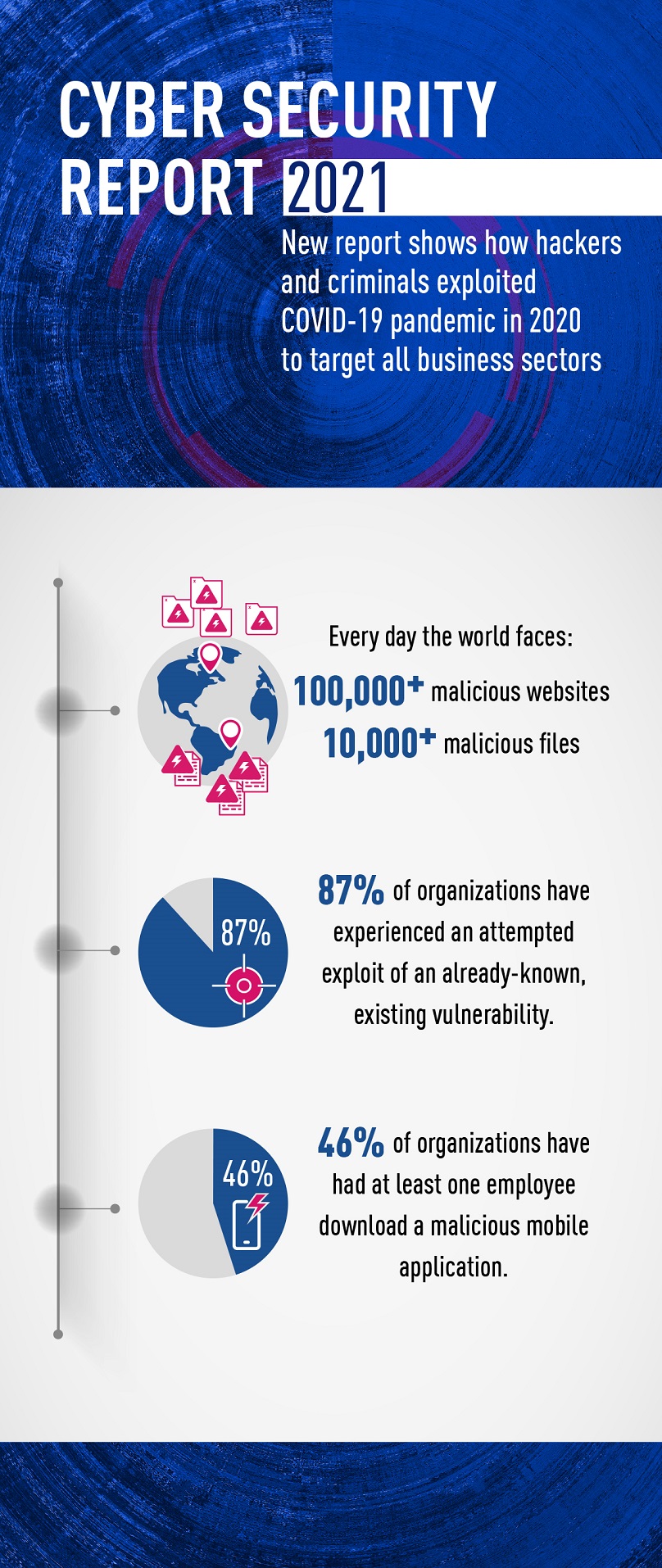 CYBER SECURITY REPORT 2021

New report shows how hackers and criminals exploited COVID-19 pandemic in 2020 to target all business sectors

Every day the world faces:
100,000+ malicious websites
10,000+ malicious files

87%

87% of organizations have experienced an attempted exploit of an already-known, existing vulnerability.

46%

46% of organizations have had at least one employee download a malicious mobile application.