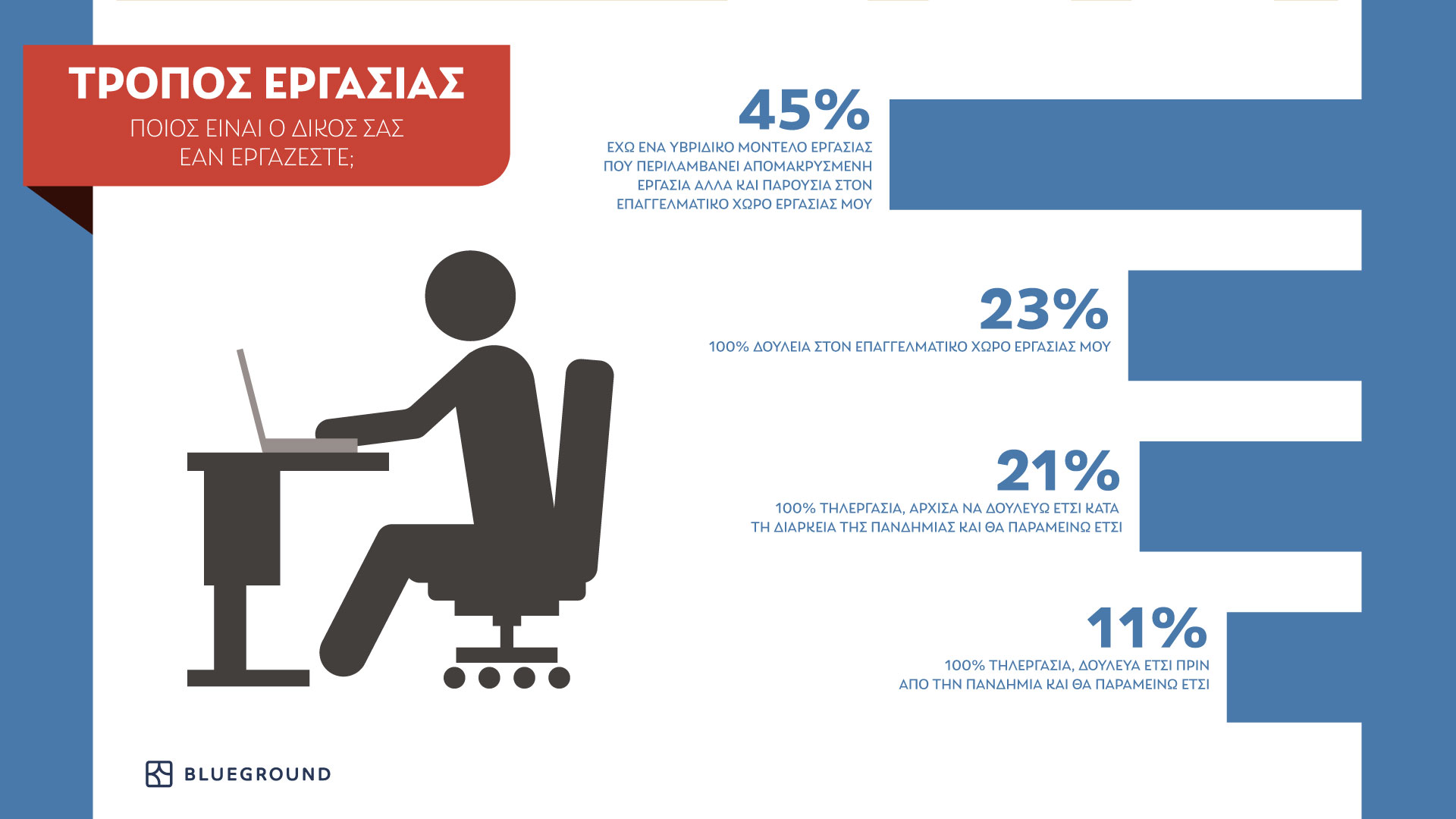 ΤΡΟΠΟΣ ΕΡΓΑΣΙΑΣ

ΠΟΙΟΣ ΕΙΝΑΙ Ο ΔΙΚΟΣ ΣΑΣ ΕΑΝ ΕΡΓΑΖΕΣΤΕ;

45%

ΕΧΩ ΕΝΑ ΥΒΡΙΔΙΚΟ ΜΟΝΤΕΛΟ ΕΡΓΑΣΙΑΣ ΠΟΥ ΠΕΡΙΛΑΜΒΑΝΕΙ ΑΠΟΜΑΚΡΥΣΜΕΝΗ ΕΡΓΑΣΙΑ ΑΛΛΑ ΚΑΙ ΠΑΡΟΥΣΙΑ ΣΤΟΝ ΕΠΑΓΓΕΛΜΑΤΙΚΟ ΧΩΡΟ ΕΡΓΑΣΙΑΣ ΜΟΥ

23%

100% ΔΟΥΛΕΙΑ ΣΤΟΝ ΕΠΑΓΓΕΛΜΑΤΙΚΟ ΧΩΡΟ ΕΡΓΑΣΙΑΣ ΜΟΥ

21%

100% ΤΗΛΕΡΓΑΣΙΑ, ΑΡΧΙΣΑ ΝΑ ΔΟΥΛΕΥΩ ΕΤΣΙ ΚΑΤΑ ΤΗ ΔΙΑΡΚΕΙΑ ΤΗΣ ΠΑΝΔΗΜΙΑΣ ΚΑΙ ΘΑ ΠΑΡΑΜΕΙΝΩ ΕΤΣΙ

11%

100% ΤΗΛΕΡΓΑΣΙΑ, ΔΟΥΛΕΥΑ ΕΤΣΙ ΠΡΙΝ ΑΠΟ ΤΗΝ ΠΑΝΔΗΜΙΑ ΚΑΙ ΘΑ ΠΑΡΑΜΕΙΝΩ ΕΤΣΙ

BLUEGROUND