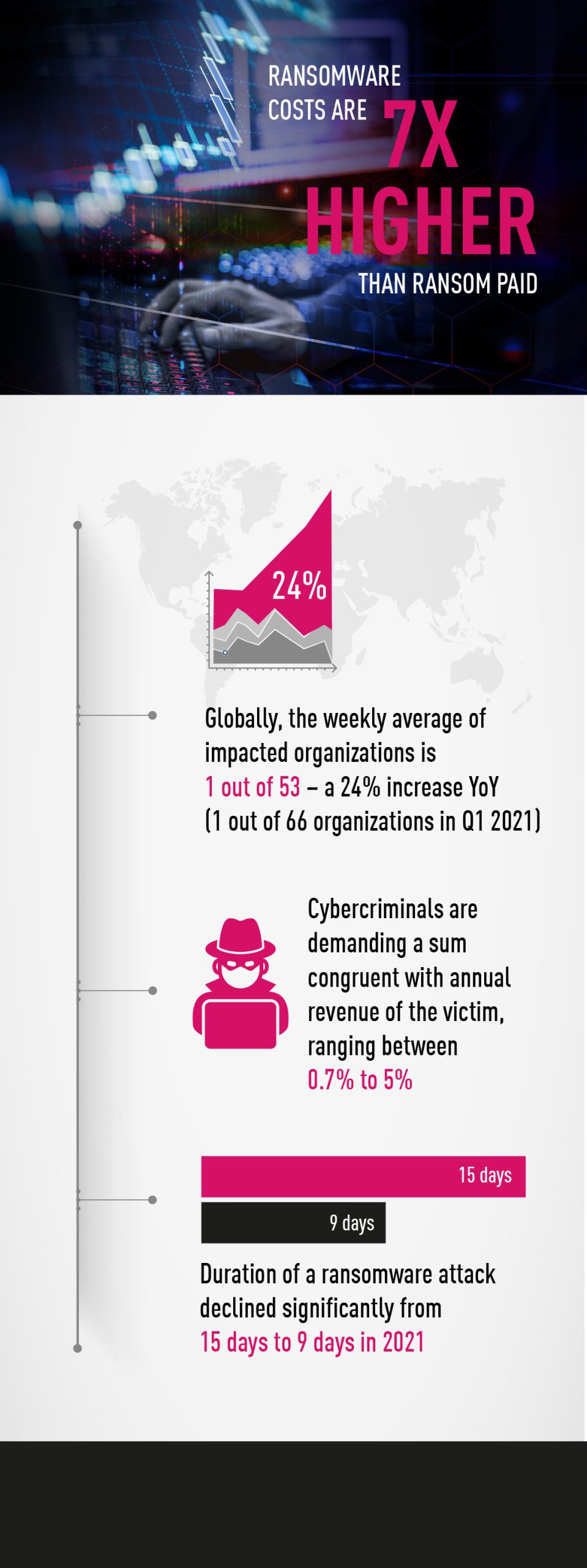 RANSOMWARE COSTS ARE 7X HIGHER THAN RANSOM PAID

24%

Globally, the weekly average of impacted organizations is 1 out of 53 – a 24% increase YoY (1 out of 66 organizations in Q1 2021)

Cybercriminals are demanding a sum congruent with annual revenue of the victim, ranging between 0.7% to 5%

15 days

9 days

Duration of a ransomware attack declined significantly from 15 days to 9 days in 2021