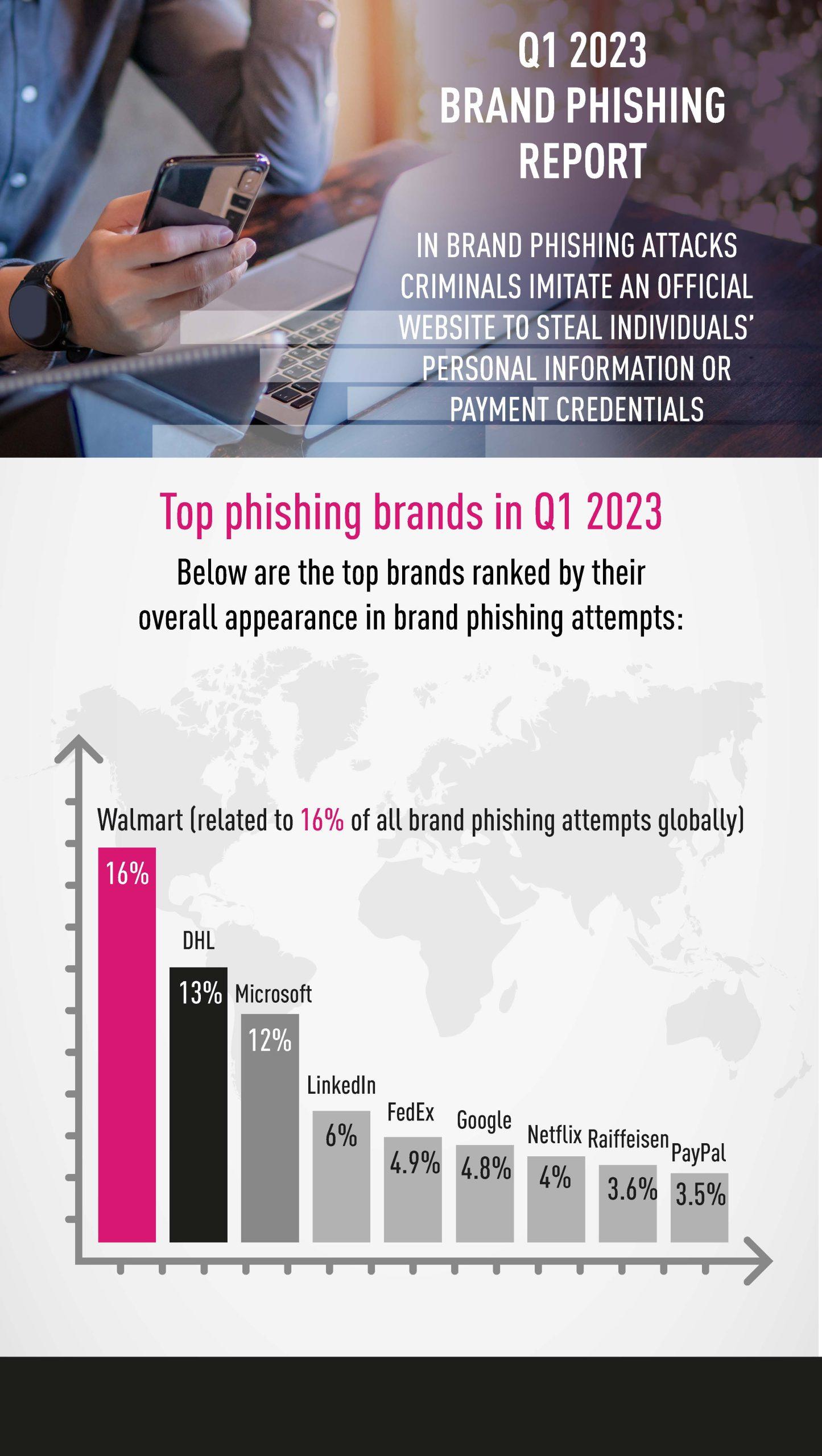 Q1 2023
BRAND PHISHING
REPORT

IN BRAND PHISHING ATTACKS CRIMINALS IMITATE AN OFFICIAL WEBSITE TO STEAL INDIVIDUALS' PERSONAL INFORMATION OR PAYMENT CREDENTIALS

Top phishing brands in Q1 2023

Below are the top brands ranked by their overall appearance in brand phishing attempts:

Walmart (related to 16% of all brand phishing attempts globally)

16%

DHL

13%

Microsoft

12%

LinkedIn

6%

FedEx

4.9%

Google

4.8%

Netflix

4%

Raiffeisen

3.6%

PayPal

3.5%